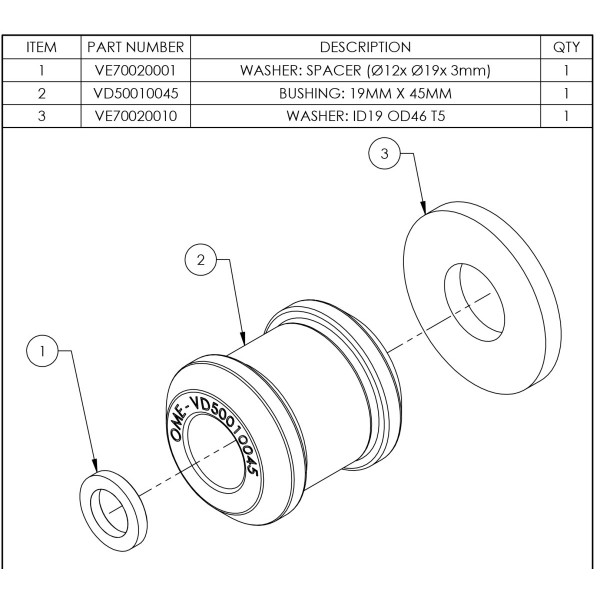 | ITEM | PART NUMBER | DESCRIPTION | QTY |
|---|---|---|---|
| 1 | VE70020001 | WASHER: SPACER (Ø12x Ø19x 3mm) | 1 |
| 2 | VD50010045 | BUSHING: 19MM X 45MM | 1 |
| 3 | VE70020010 | WASHER: ID19 OD46 T5 | 1 |

3

2

1

OME-VD50010045