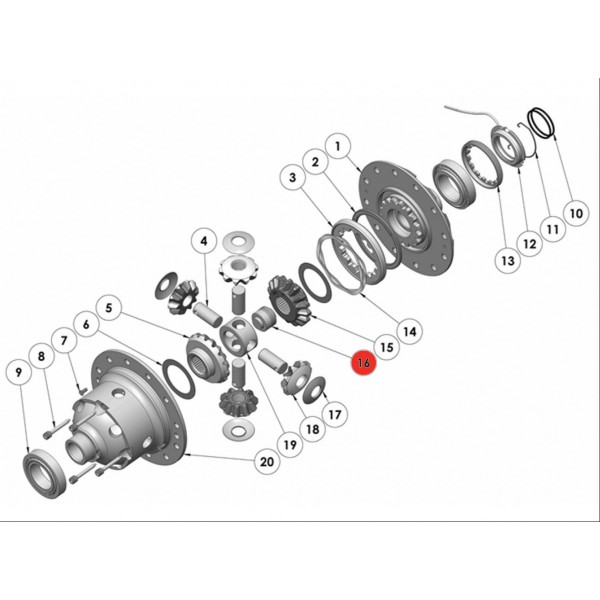 1
2
3
4
5
6
7
8
9
10
11
12
13
14
15
16
17
18
19
20